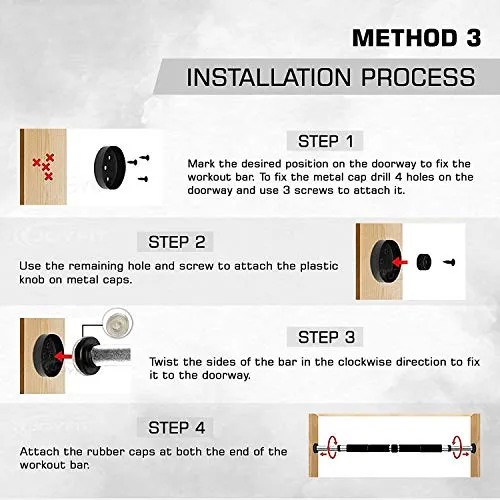 METHOD 3

INSTALLATION PROCESS

STEP 1

Mark the desired position on the doorway to fix the workout bar. To fix the metal cap drill 4 holes on the doorway and use 3 screws to attach it.

STEP 2

Use the remaining hole and screw to attach the plastic knob on metal caps.

STEP 3

Twist the sides of the bar in the clockwise direction to fix it to the doorway.

STEP 4

Attach the rubber caps at both the end of the workout bar.